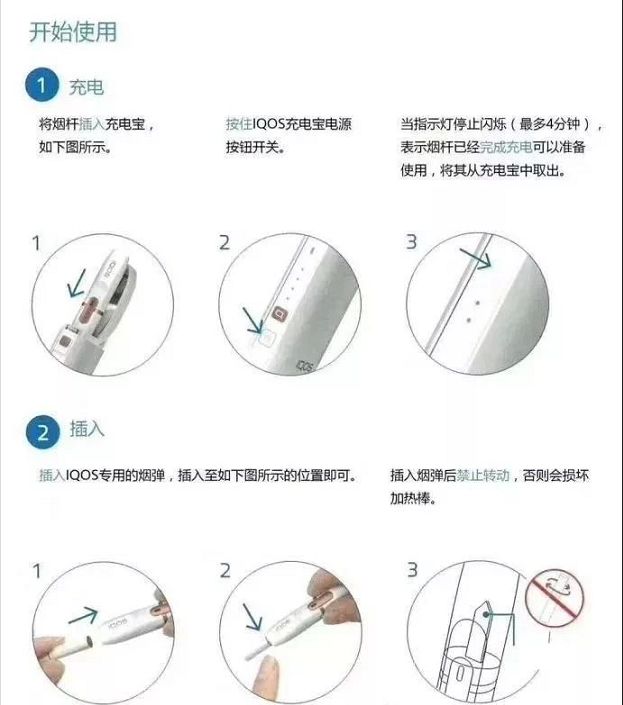 开始使用

1 充电

将烟杆插入充电宝，如下图所示。

按住IQOS充电宝电源按钮开关。

当指示灯停止闪烁（最多4分钟），表示烟杆已经完成充电可以准备使用，将其从充电宝中取出。

1

IQOS

2

IQOS

3

2 插入

插入IQOS专用的烟弹，插入至如下图所示的位置即可。

插入烟弹后禁止转动，否则会损坏加热棒。

1

IQOS

2

IQOS

3